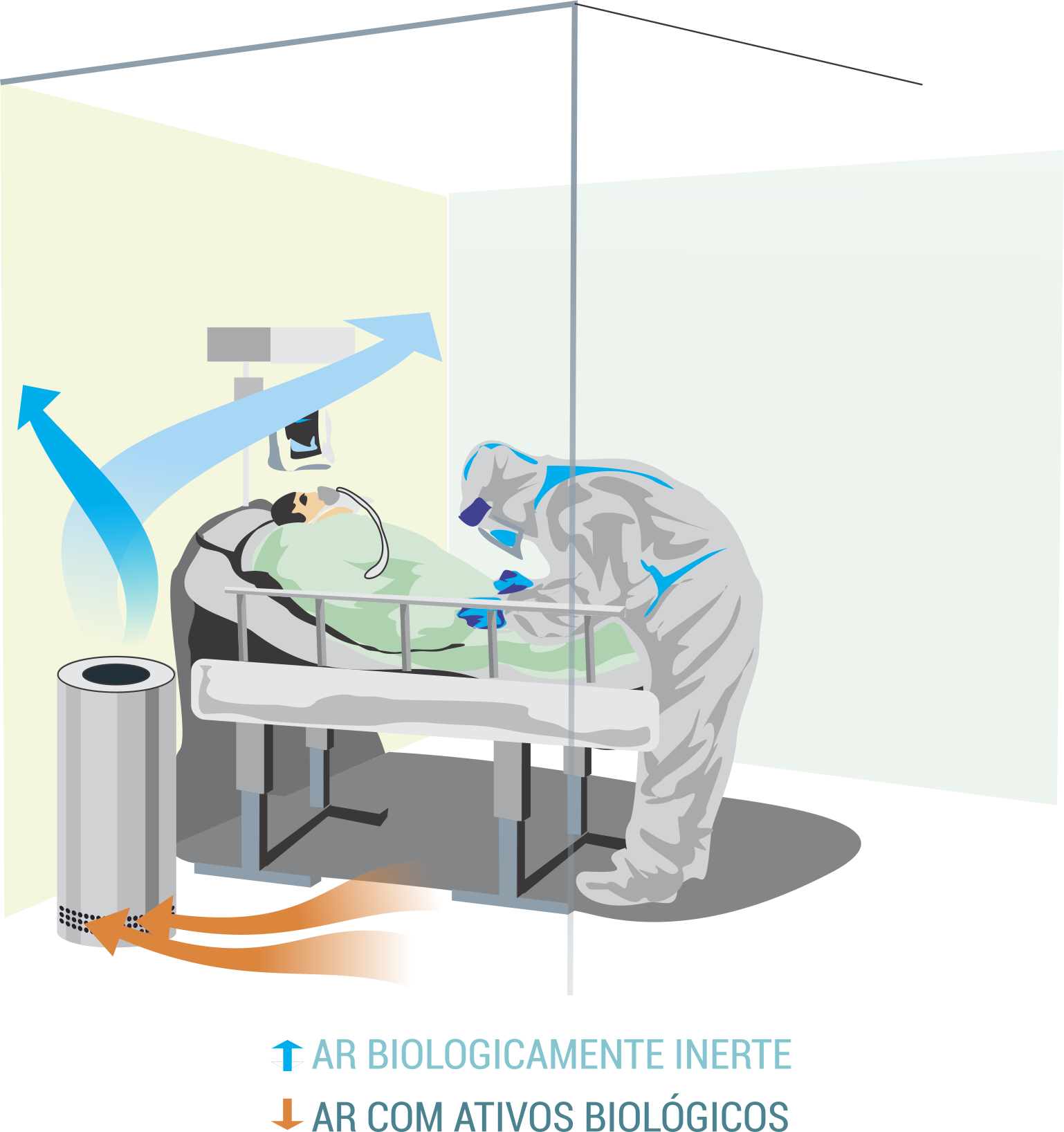 AR BIOLOGICAMENTE INERTE

AR COM ATIVOS BIOLÓGICOS